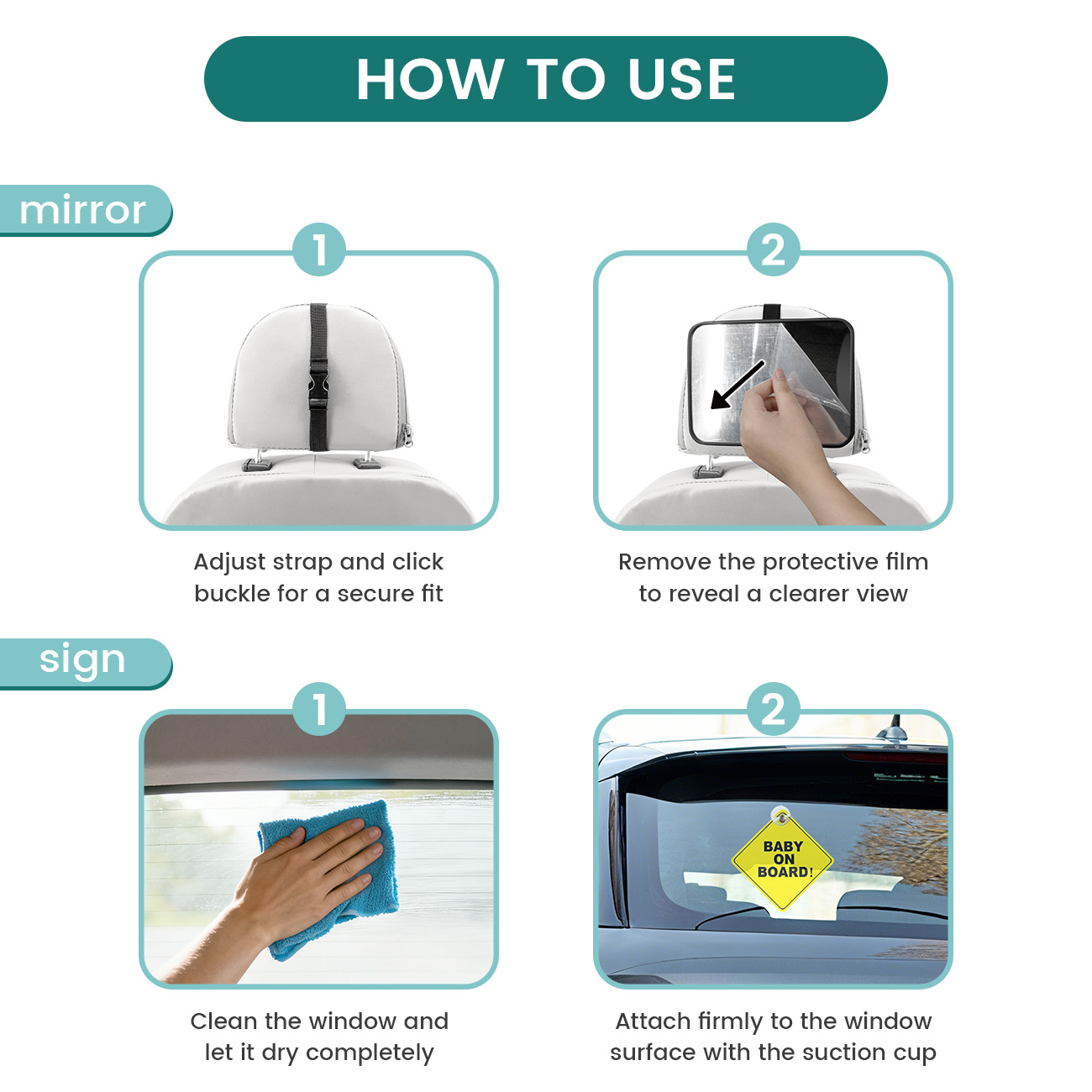 HOW TO USE

mirror

1

Adjust strap and click buckle for a secure fit

2

Remove the protective film to reveal a clearer view

sign

1

Clean the window and let it dry completely

2

BABY ON BOARD!

Attach firmly to the window surface with the suction cup